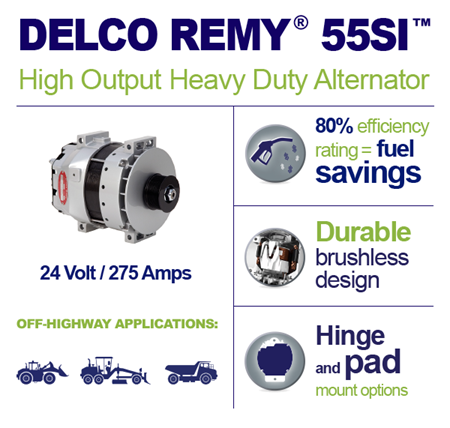 DELCO REMY® 55SI™

High Output Heavy Duty Alternator

24 Volt / 275 Amps

OFF-HIGHWAY APPLICATIONS:

80% efficiency rating = fuel savings

Durable brushless design

Hinge and pad mount options